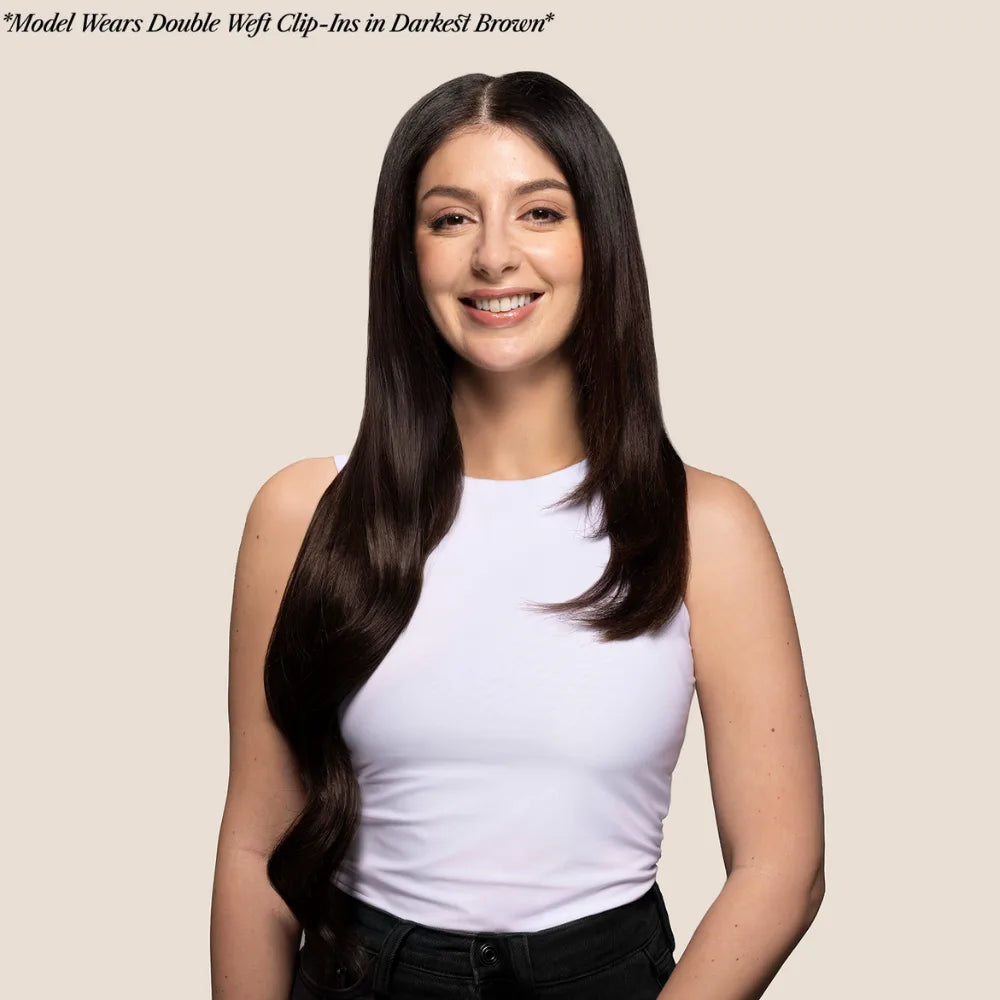 *Model Wears Double Weft Clip-Ins in Darkest Brown*